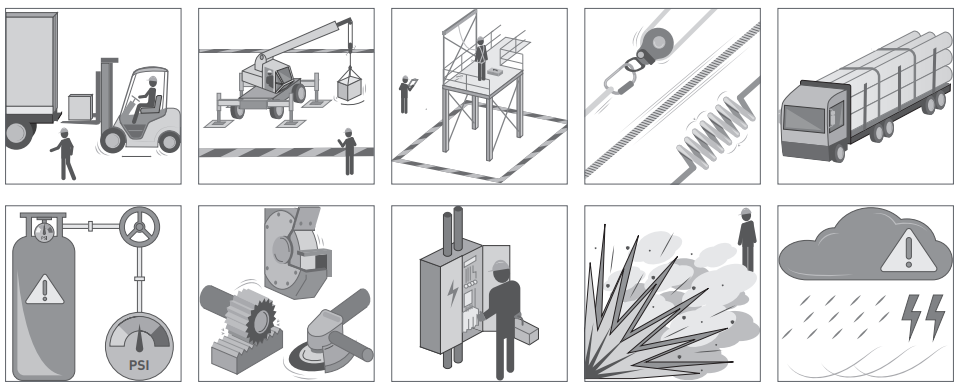 PSI